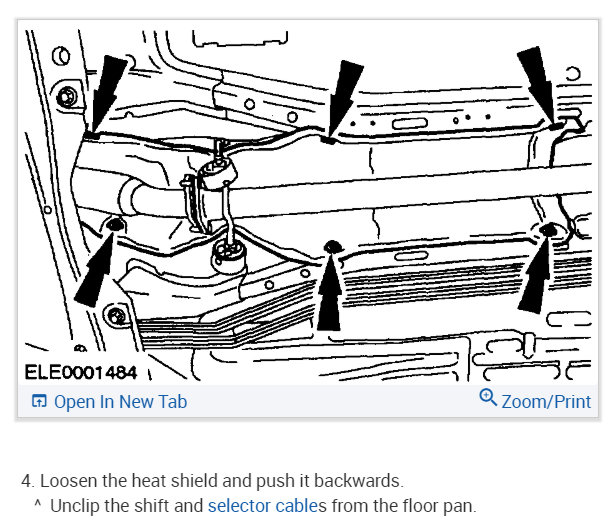 ELE0001484

Open In New Tab

Zoom/Print

4. Loosen the heat shield and push it backwards.

^ Unclip the shift and selector cables from the floor pan.