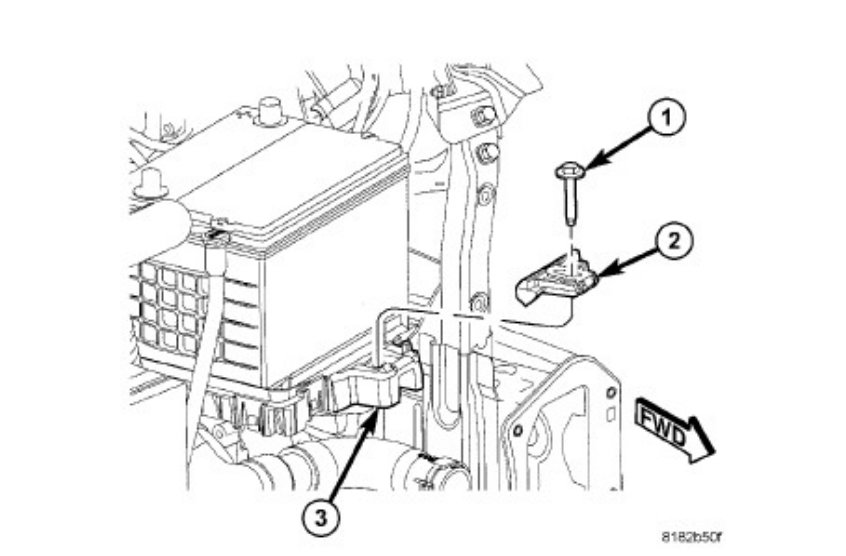 1
2
3
FWD
8182b50f