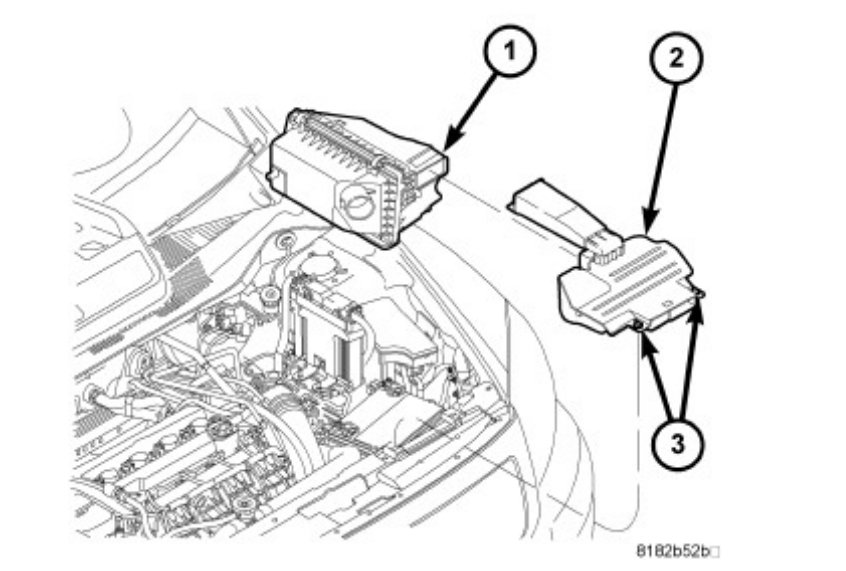 1
2
3
8182b52b