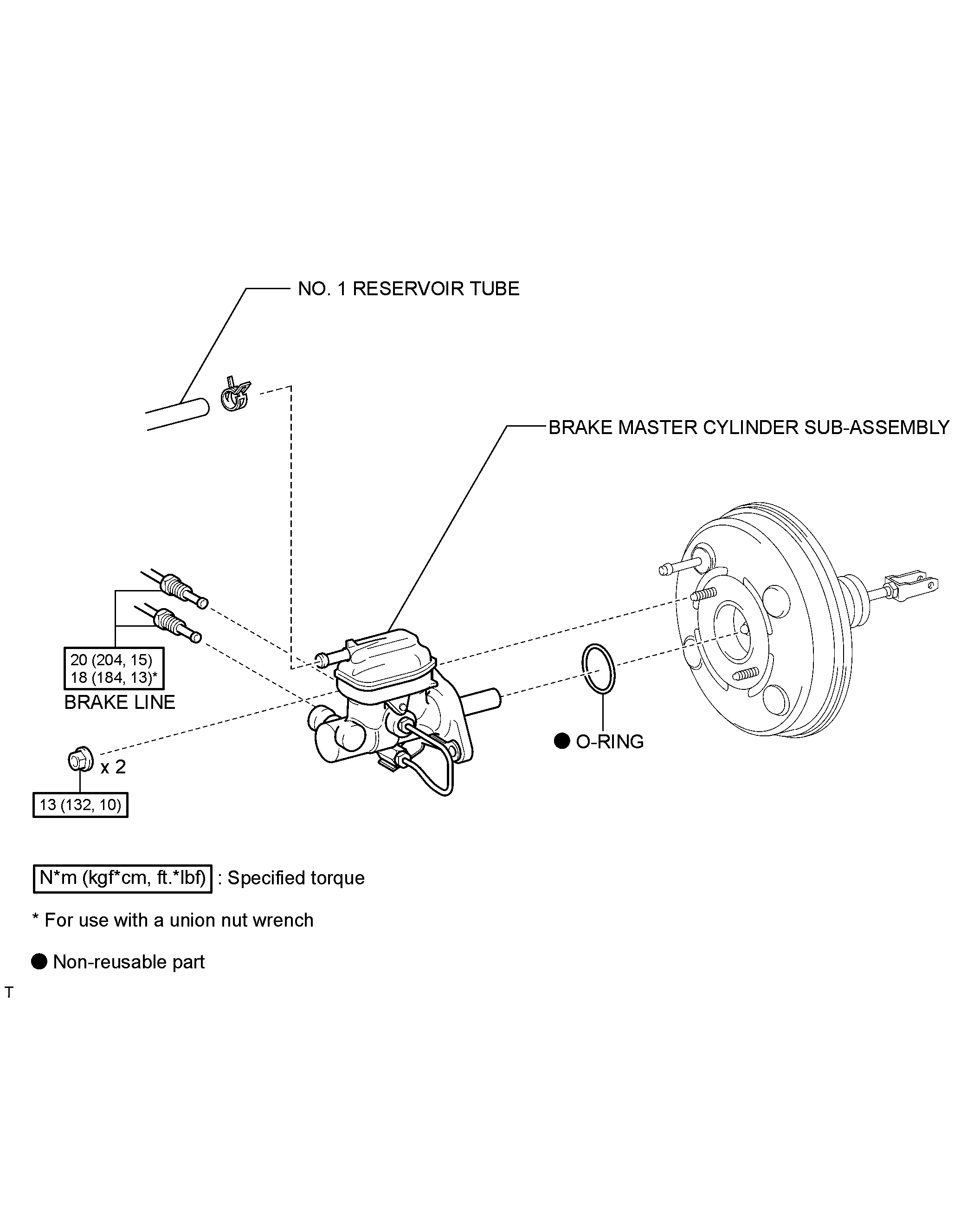 NO. 1 RESERVOIR TUBE

BRAKE MASTER CYLINDER SUB-ASSEMBLY

20 (204, 15)
18 (184, 13)*

BRAKE LINE

● O-RING

x 2

13 (132, 10)

N*m (kgf*cm, ft.*lbf) : Specified torque

* For use with a union nut wrench

● Non-reusable part

T