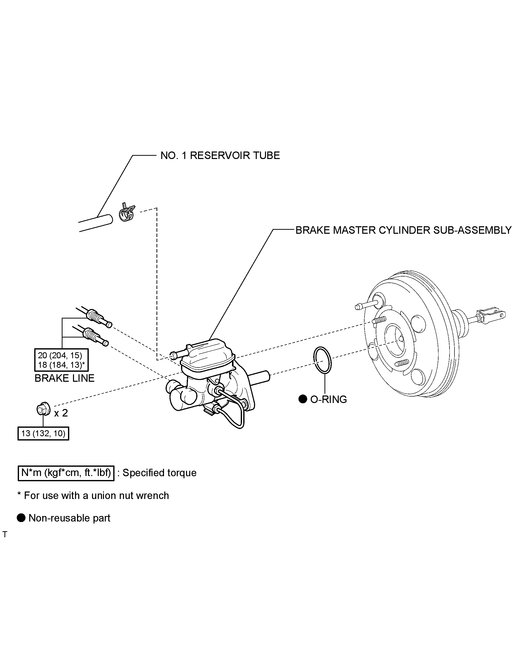 NO. 1 RESERVOIR TUBE

BRAKE MASTER CYLINDER SUB-ASSEMBLY

20 (204, 15)
18 (184, 13)*
BRAKE LINE

● O-RING

x 2

13 (132, 10)

N*m (kgf*cm, ft.*lbf) : Specified torque

* For use with a union nut wrench

● Non-reusable part

T