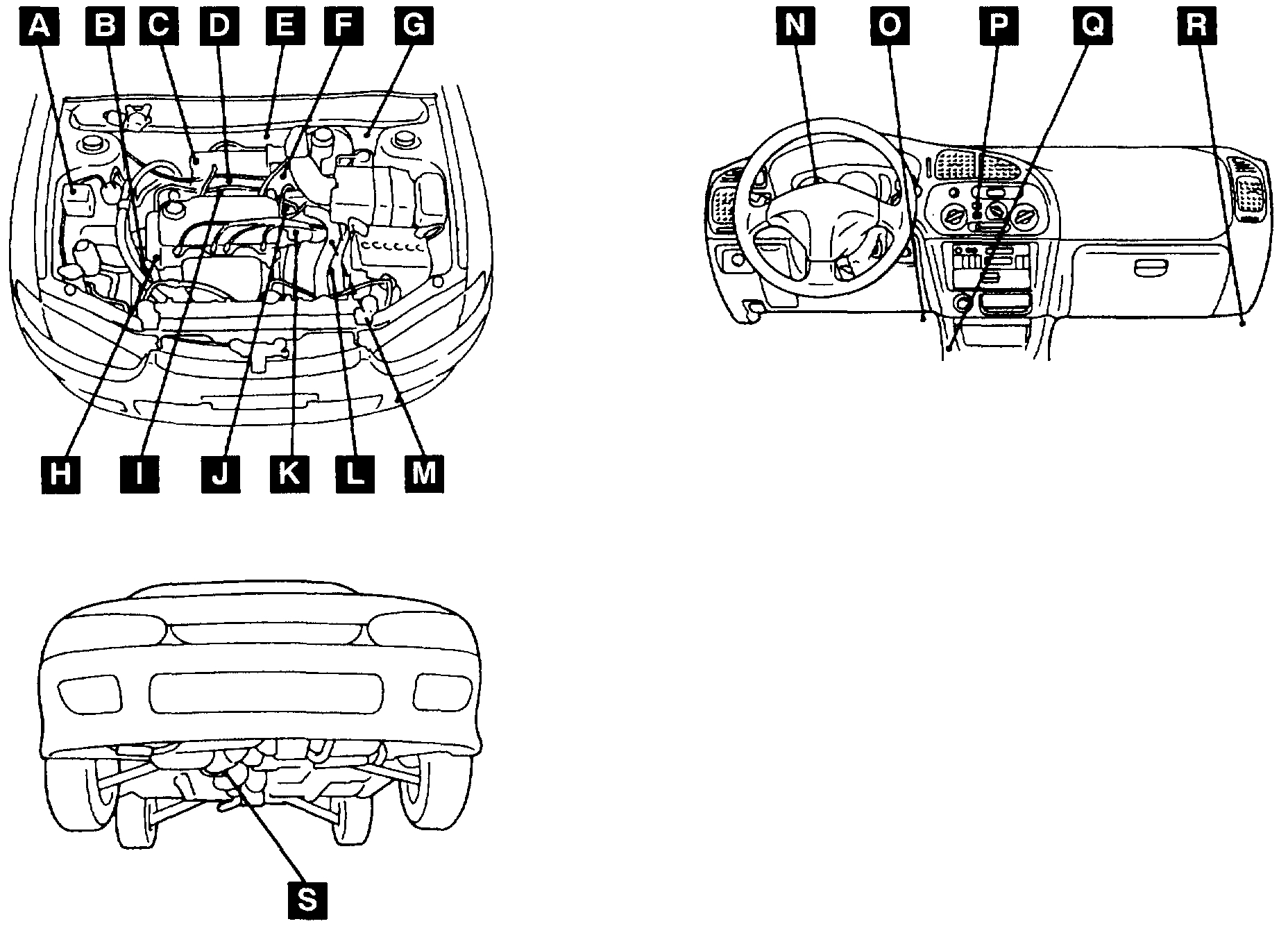 A B C D E F G

H I J K L M

N O P Q R

S