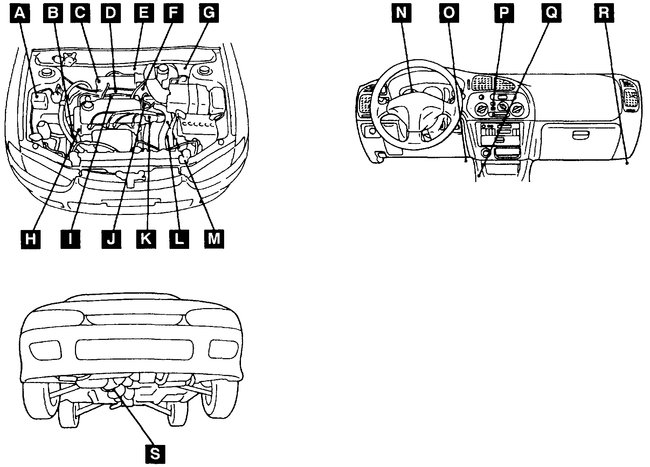 A B C D E F G

H I J K L M

N O P Q R

S