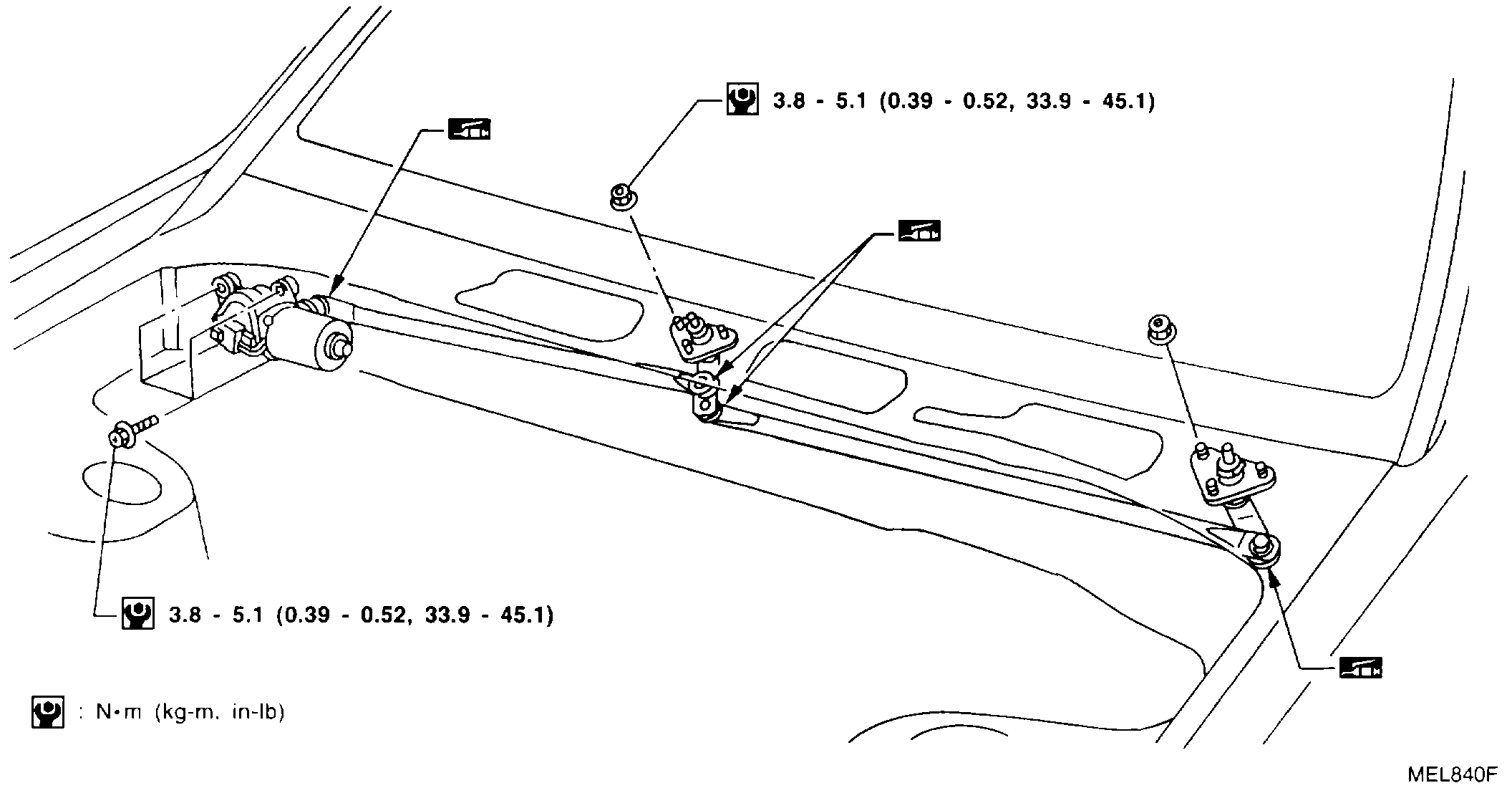 3.8 - 5.1 (0.39 - 0.52, 33.9 - 45.1)

3.8 - 5.1 (0.39 - 0.52, 33.9 - 45.1)

: N•m (kg-m, in-lb)

MEL840F