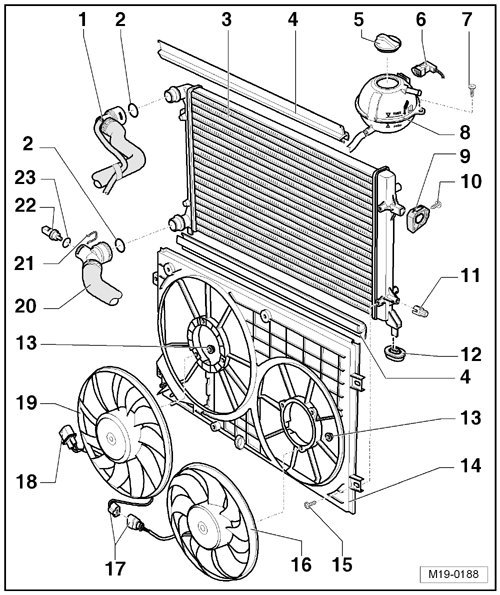 1
2
3
4
5
6
7
8
9
10
2
23
22
21
20
11
13
12
4
19
13
14
18
17
16
15
M19-0188