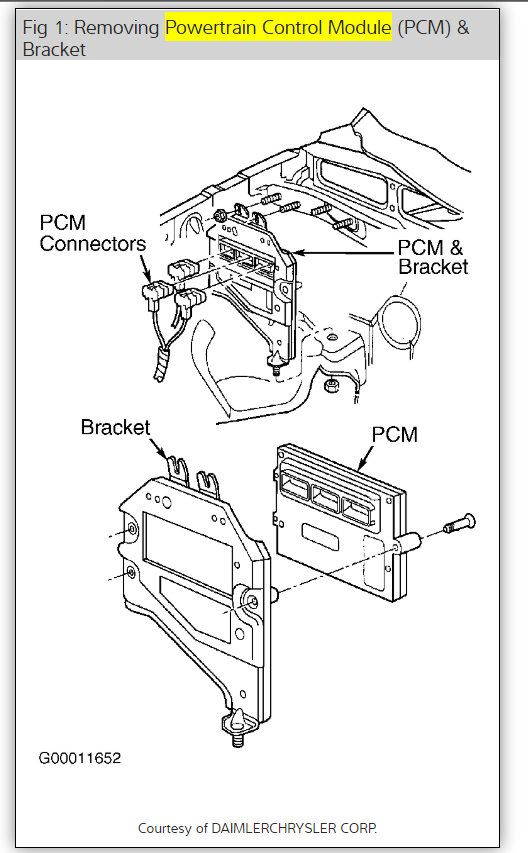 Fig 1: Removing Powertrain Control Module (PCM) & Bracket

PCM Connectors

PCM & Bracket

Bracket

PCM

G00011652

Courtesy of DAIMLERCHRYSLER CORP.