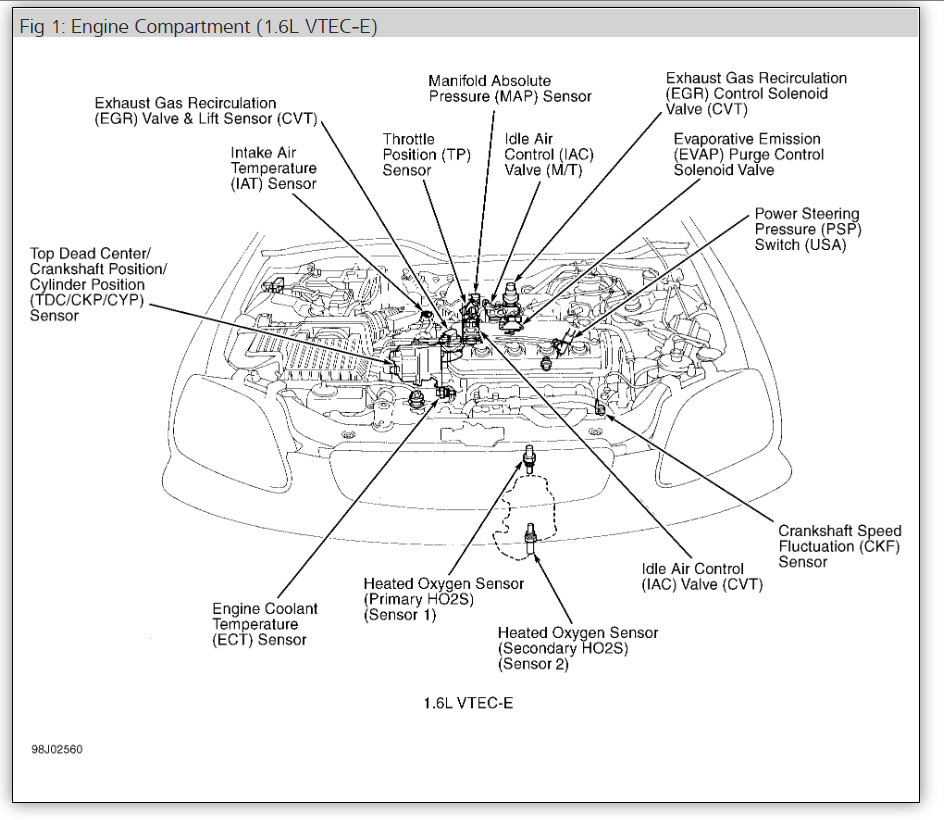 Fig 1: Engine Compartment (1.6L VTEC-E)

Exhaust Gas Recirculation (EGR) Valve & Lift Sensor (CVT)

Manifold Absolute Pressure (MAP) Sensor

Exhaust Gas Recirculation (EGR) Control Solenoid Valve (CVT)

Intake Air Temperature (IAT) Sensor

Throttle Position (TP) Sensor

Idle Air Control (IAC) Valve (M/T)

Evaporative Emission (EVAP) Purge Control Solenoid Valve

Power Steering Pressure (PSP) Switch (USA)

Top Dead Center/ Crankshaft Position/ Cylinder Position (TDC/CKP/CYP) Sensor

Crankshaft Speed Fluctuation (CKF) Sensor

Idle Air Control (IAC) Valve (CVT)

Heated Oxygen Sensor (Primary HO2S) (Sensor 1)

Engine Coolant Temperature (ECT) Sensor

Heated Oxygen Sensor (Secondary HO2S) (Sensor 2)

1.6L VTEC-E

98J02560