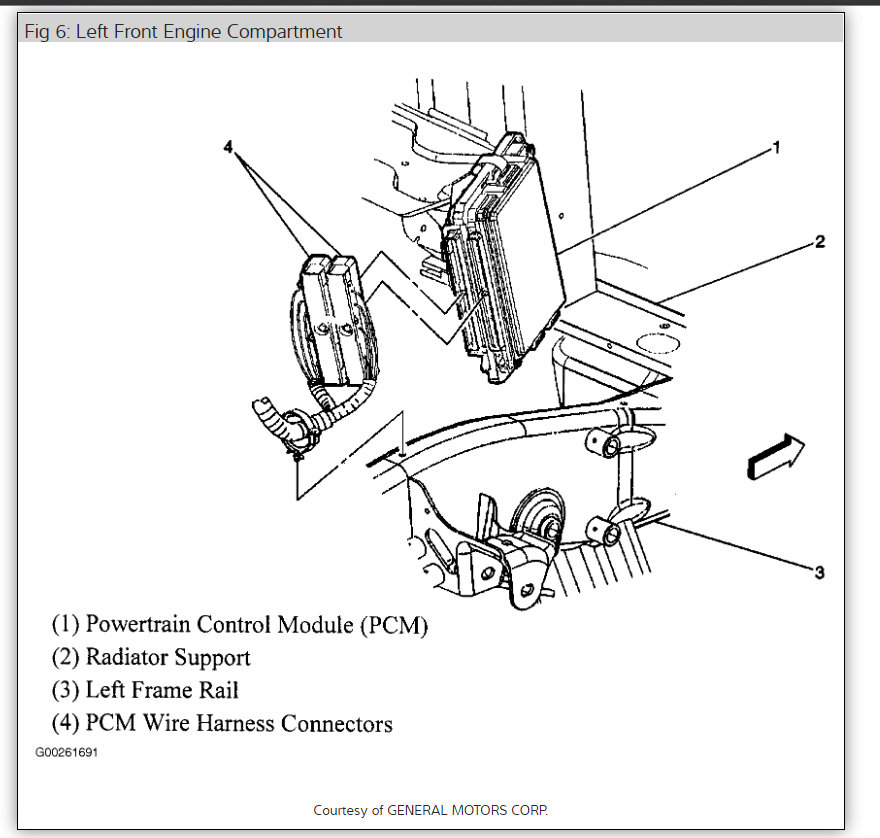 Fig 6: Left Front Engine Compartment

4

1

2

3

(1) Powertrain Control Module (PCM)
(2) Radiator Support
(3) Left Frame Rail
(4) PCM Wire Harness Connectors

G00261691

Courtesy of GENERAL MOTORS CORP.