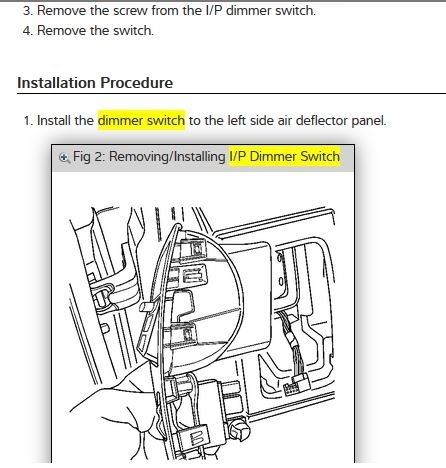 3. Remove the screw from the I/P dimmer switch.

4. Remove the switch.

Installation Procedure

1. Install the dimmer switch to the left side air deflector panel.

Fig 2: Removing/Installing I/P Dimmer Switch