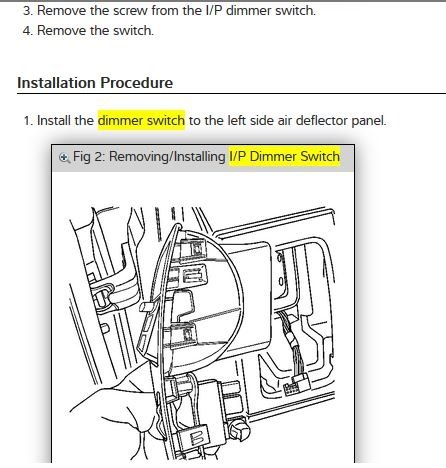 3. Remove the screw from the I/P dimmer switch.

4. Remove the switch.

Installation Procedure

1. Install the dimmer switch to the left side air deflector panel.

Fig 2: Removing/Installing I/P Dimmer Switch