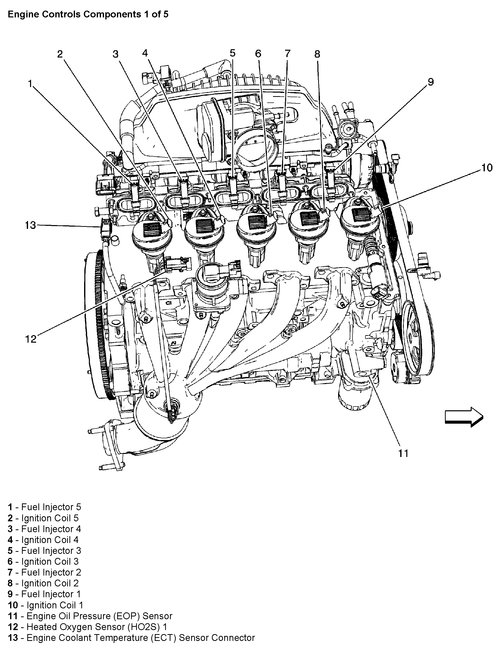 Engine Controls Components 1 of 5

2
3
4
5
6
7
8
1
9
10
13
12
11

1 - Fuel Injector 5
2 - Ignition Coil 5
3 - Fuel Injector 4
4 - Ignition Coil 4
5 - Fuel Injector 3
6 - Ignition Coil 3
7 - Fuel Injector 2
8 - Ignition Coil 2
9 - Fuel Injector 1
10 - Ignition Coil 1
11 - Engine Oil Pressure (EOP) Sensor
12 - Heated Oxygen Sensor (HO2S) 1
13 - Engine Coolant Temperature (ECT) Sensor Connector