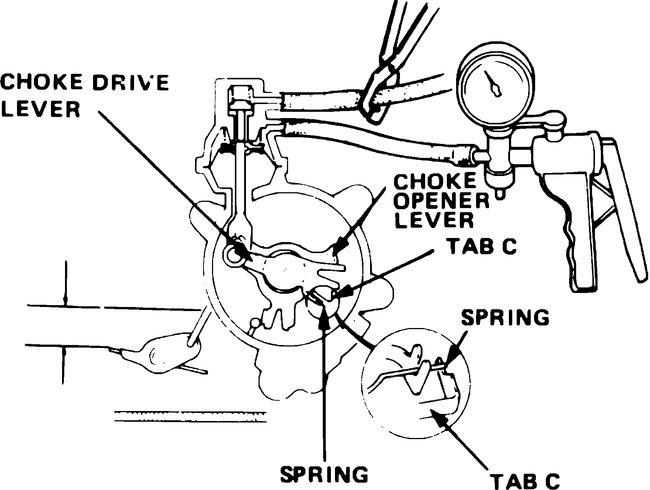 CHOKE DRIVE LEVER

CHOKE OPENER LEVER

TAB C

SPRING

SPRING

TAB C