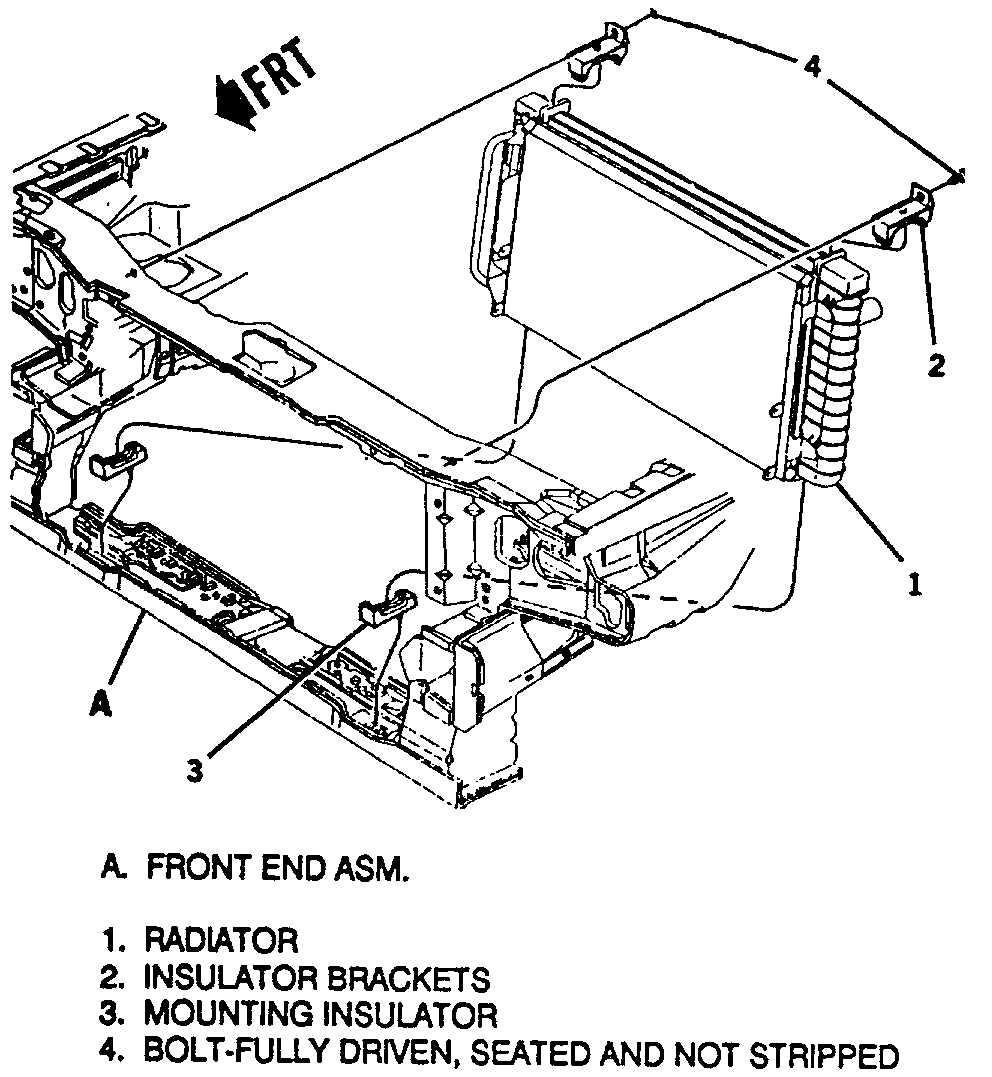 FRT

4

2

1

A

3

A. FRONT END ASM.

1. RADIATOR
2. INSULATOR BRACKETS
3. MOUNTING INSULATOR
4. BOLT-FULLY DRIVEN, SEATED AND NOT STRIPPED