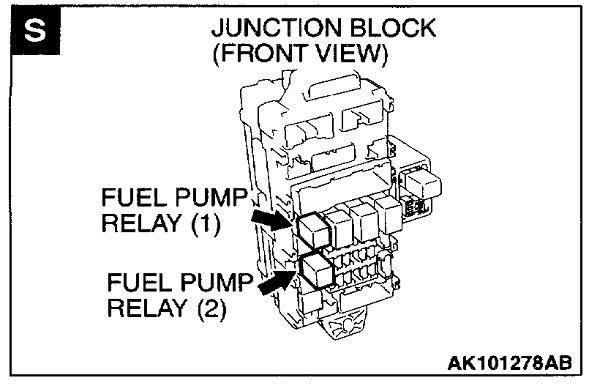 S

JUNCTION BLOCK
(FRONT VIEW)

FUEL PUMP
RELAY (1)

FUEL PUMP
RELAY (2)

AK101278AB