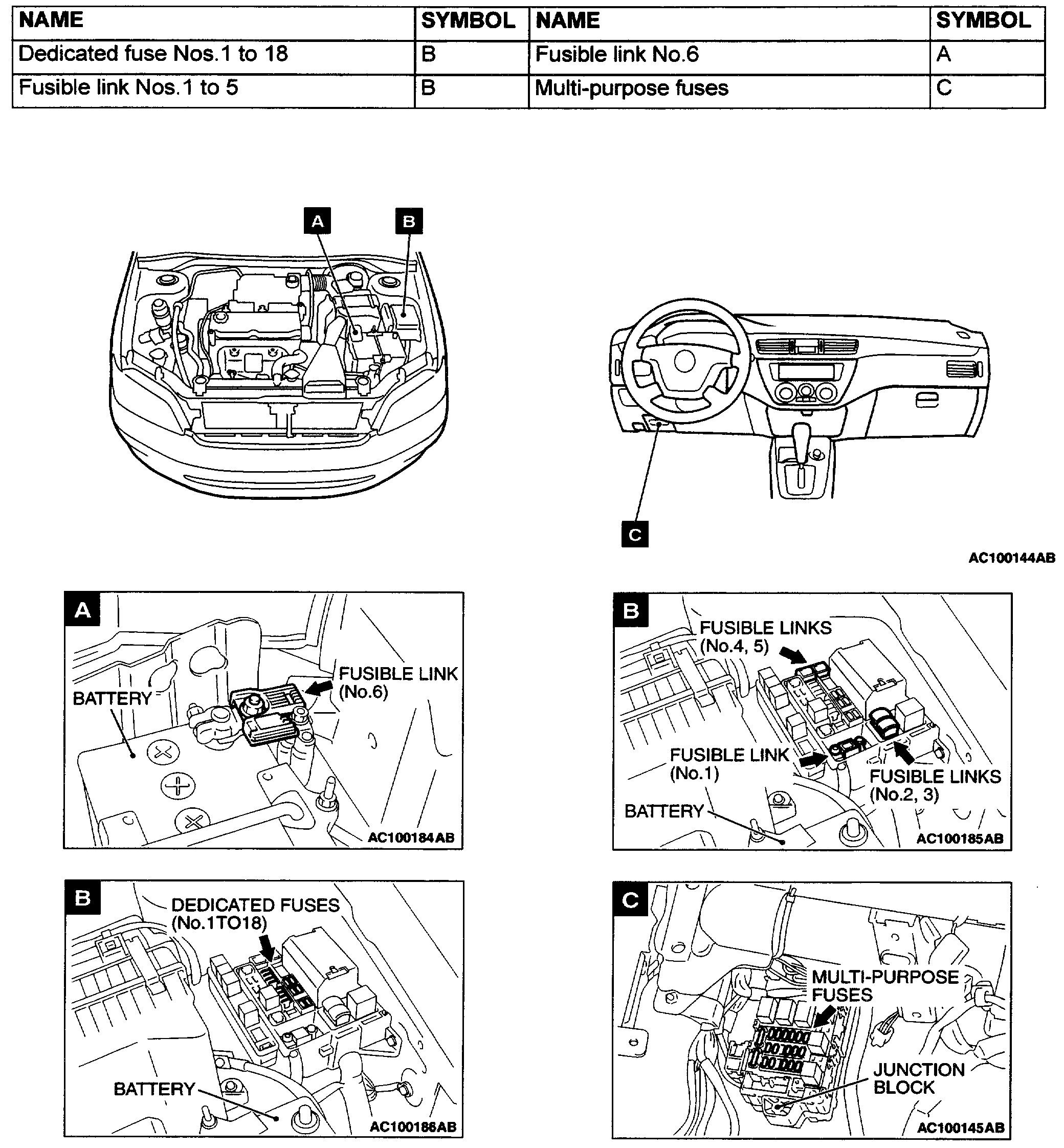 | NAME | SYMBOL | NAME | SYMBOL |
|---|---|---|---|
| Dedicated fuse Nos.1 to 18 | B | Fusible link No.6 | A |
| Fusible link Nos.1 to 5 | B | Multi-purpose fuses | C |

A

B

C

AC100144AB

A

BATTERY

FUSIBLE LINK (No.6)

AC100184AB

B

FUSIBLE LINKS (No.4, 5)

FUSIBLE LINK (No.1)

FUSIBLE LINKS (No.2, 3)

BATTERY

AC100185AB

B

DEDICATED FUSES (No.1TO18)

BATTERY

AC100186AB

C

MULTI-PURPOSE FUSES

JUNCTION BLOCK

AC100145AB