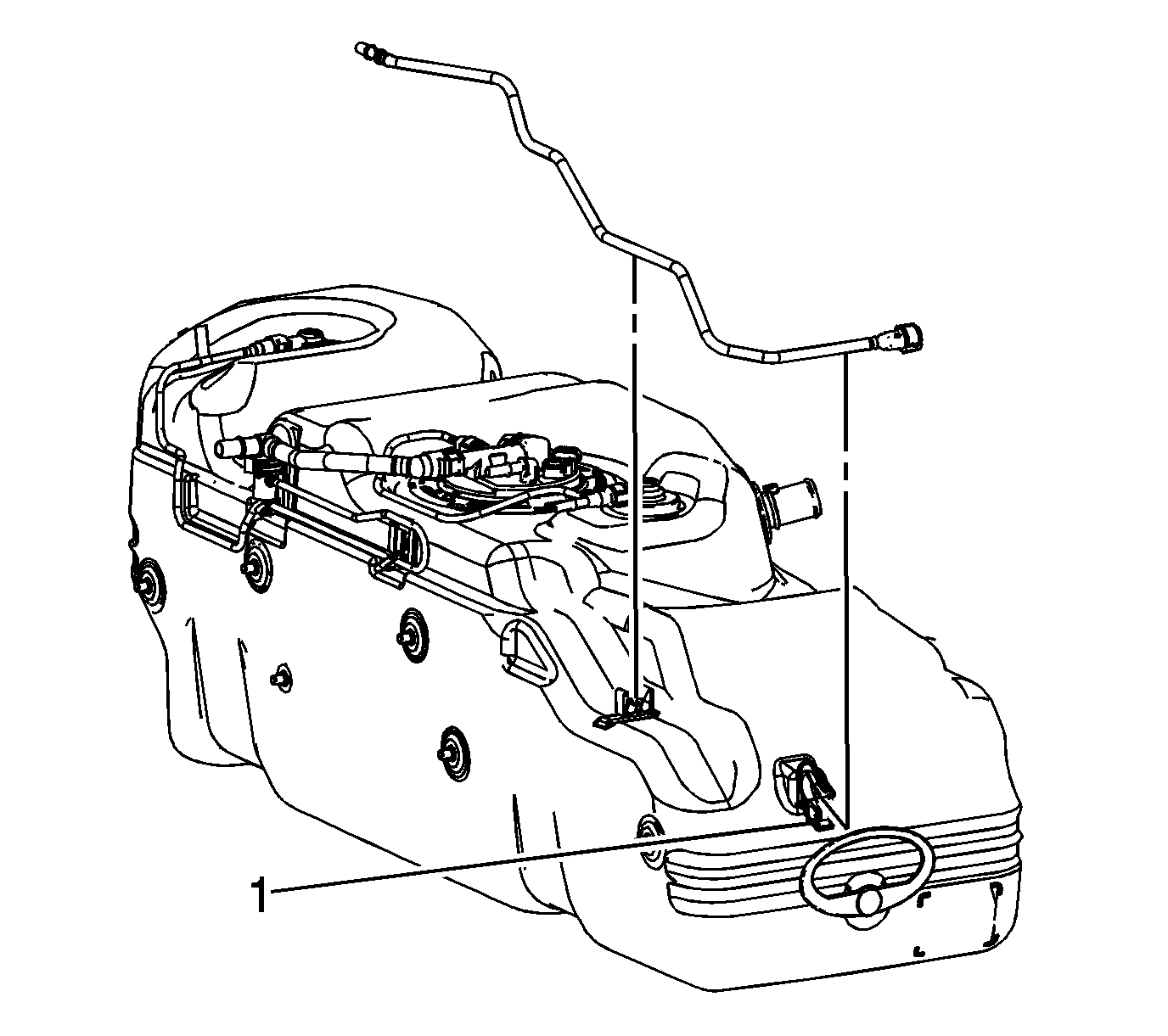 1