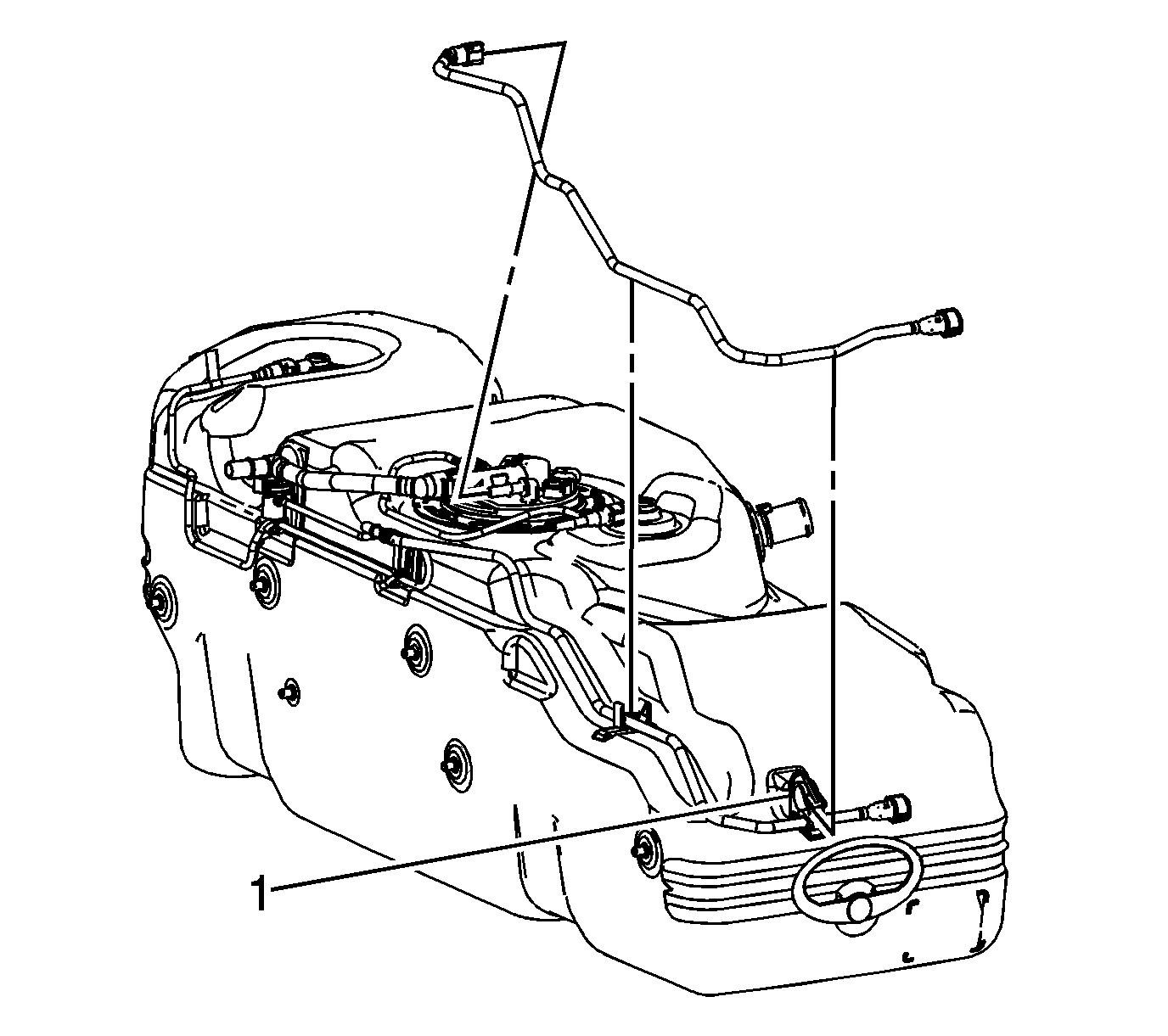 1