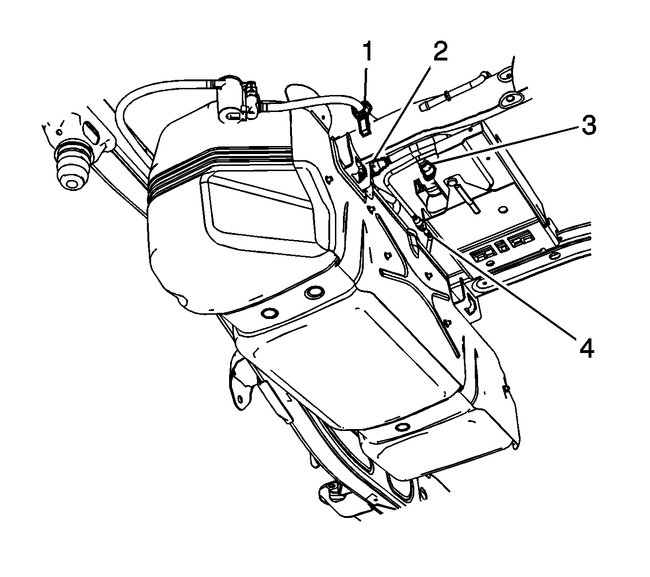 1
2
3
4