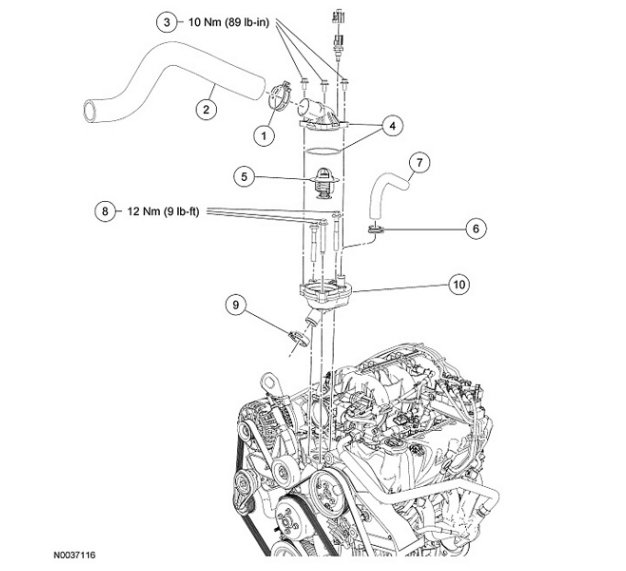 3 10 Nm (89 lb-in)

2

1

4

5

7

8 12 Nm (9 lb-ft)

6

10

9

N0037116