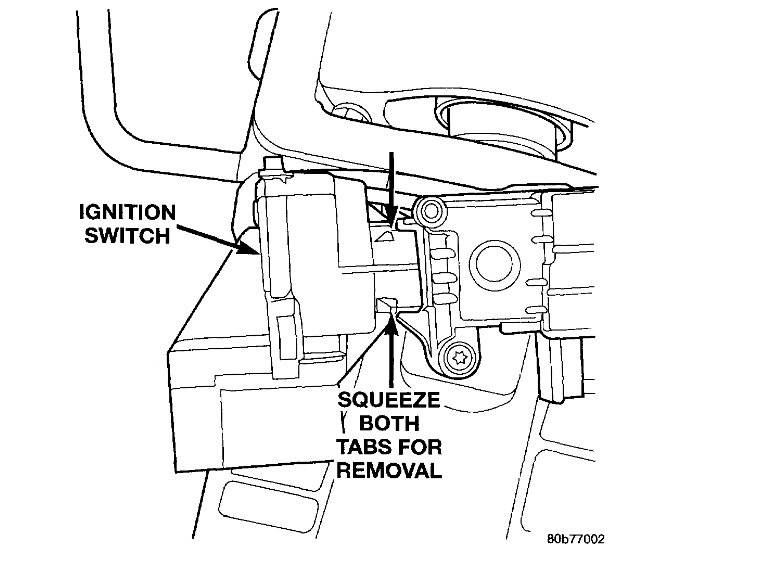 IGNITION SWITCH

SQUEEZE BOTH TABS FOR REMOVAL

80b77002