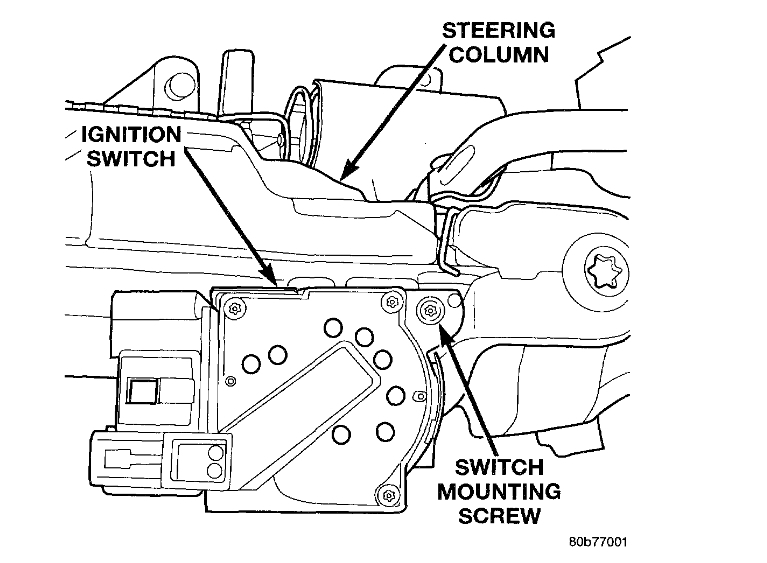 STEERING COLUMN

IGNITION SWITCH

SWITCH MOUNTING SCREW

80b77001