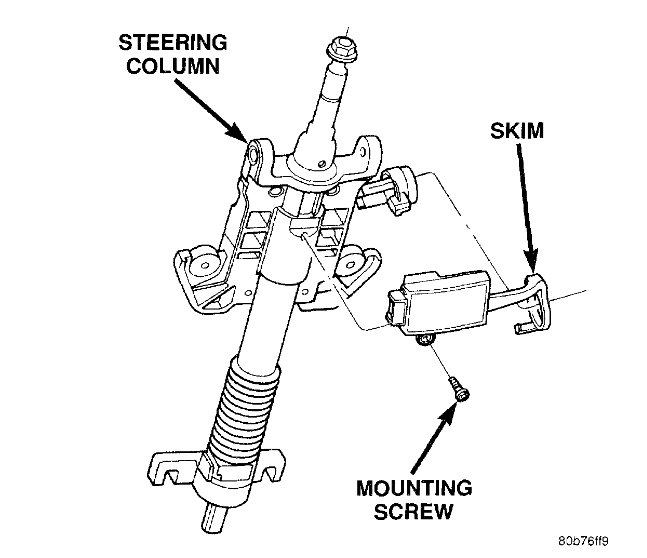 STEERING COLUMN

SKIM

MOUNTING SCREW

80b76ff9