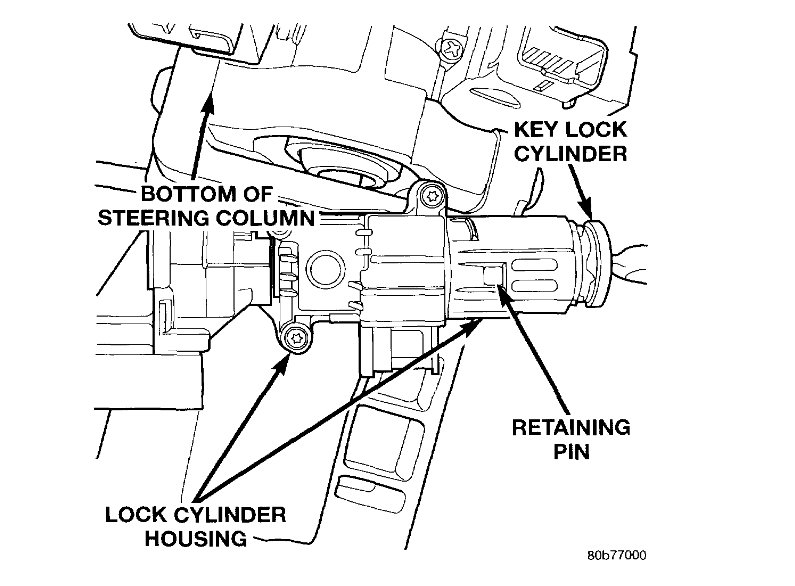 KEY LOCK CYLINDER

BOTTOM OF STEERING COLUMN

RETAINING PIN

LOCK CYLINDER HOUSING

80b77000