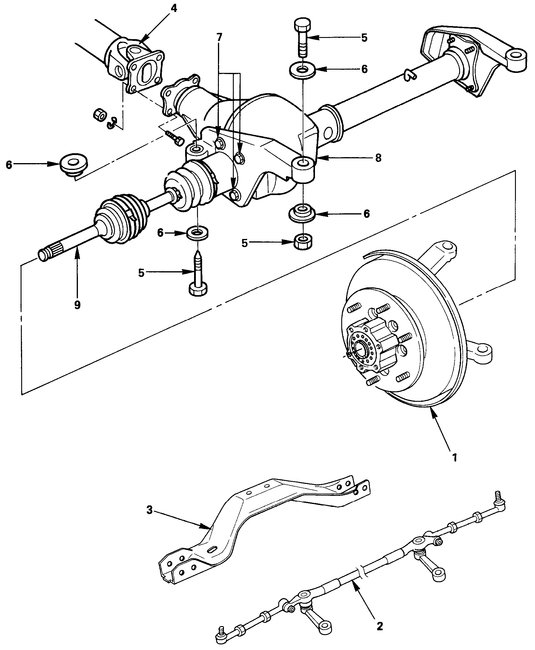 4
7
5
6
6
8
6
6
5
5
9
1
3
2