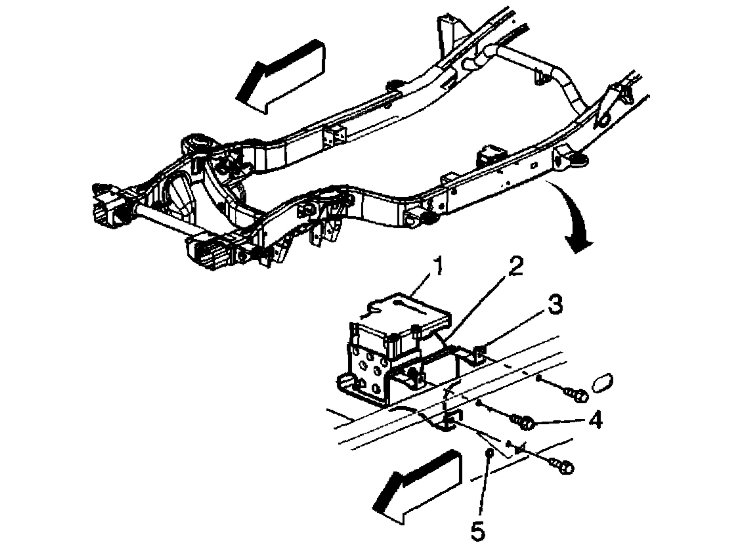 1
2
3
4
5