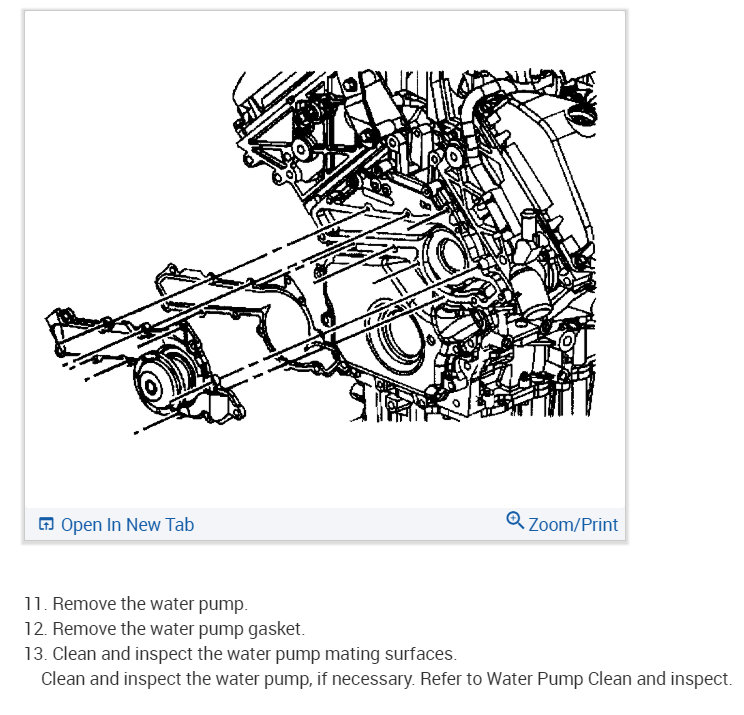 Open In New Tab

Zoom/Print

11. Remove the water pump.
12. Remove the water pump gasket.
13. Clean and inspect the water pump mating surfaces.
Clean and inspect the water pump, if necessary. Refer to Water Pump Clean and inspect.