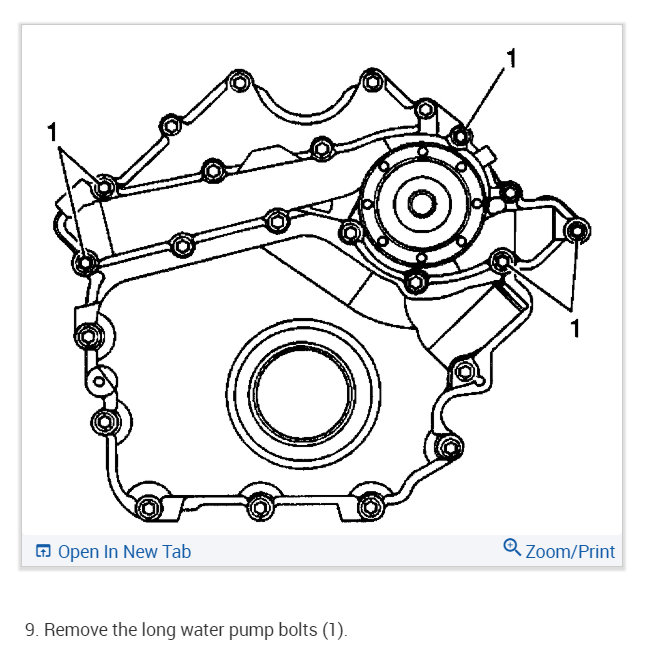 1

1

1

Open In New Tab

Zoom/Print

9. Remove the long water pump bolts (1).