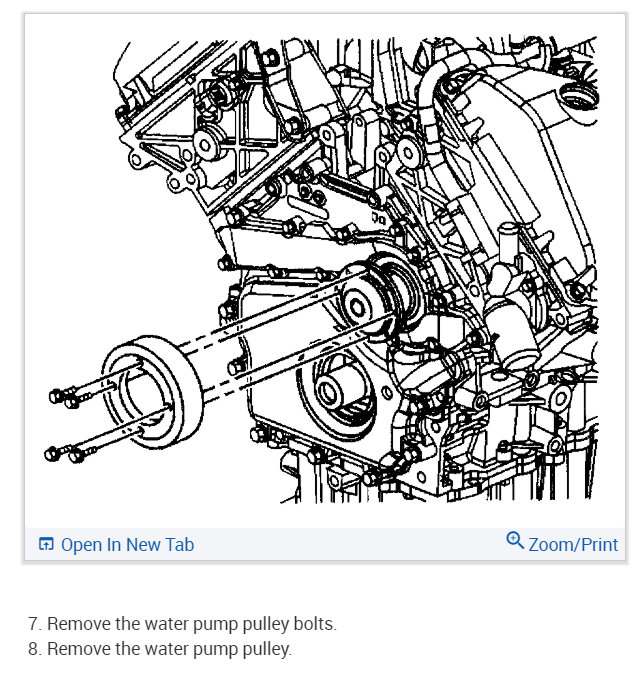 Open In New Tab

Zoom/Print

7. Remove the water pump pulley bolts.
8. Remove the water pump pulley.