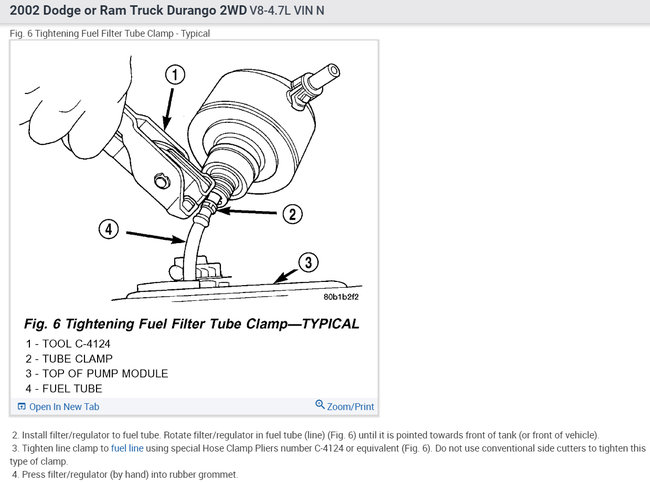 2002 Dodge or Ram Truck Durango 2WD V8-4.7L VIN N

Fig. 6 Tightening Fuel Filter Tube Clamp - Typical

1

2

4

3

80b1b2f2

Fig. 6 Tightening Fuel Filter Tube Clamp—TYPICAL

1 - TOOL C-4124
2 - TUBE CLAMP
3 - TOP OF PUMP MODULE
4 - FUEL TUBE

Open In New Tab

Zoom/Print

2. Install filter/regulator to fuel tube. Rotate filter/regulator in fuel tube (line) (Fig. 6) until it is pointed towards front of tank (or front of vehicle).
3. Tighten line clamp to fuel line using special Hose Clamp Pliers number C-4124 or equivalent (Fig. 6). Do not use conventional side cutters to tighten this type of clamp.
4. Press filter/regulator (by hand) into rubber grommet.