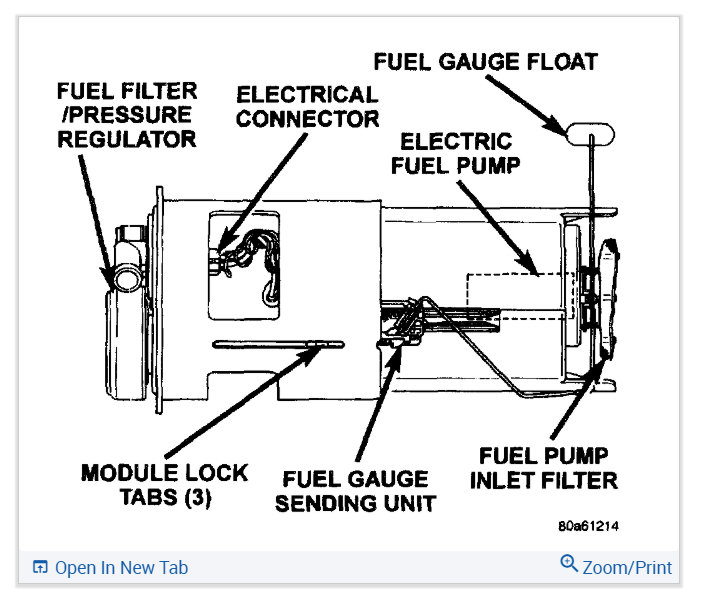 FUEL GAUGE FLOAT

FUEL FILTER /PRESSURE REGULATOR

ELECTRICAL CONNECTOR

ELECTRIC FUEL PUMP

MODULE LOCK TABS (3)

FUEL GAUGE SENDING UNIT

FUEL PUMP INLET FILTER

80a61214

Open In New Tab

Zoom/Print