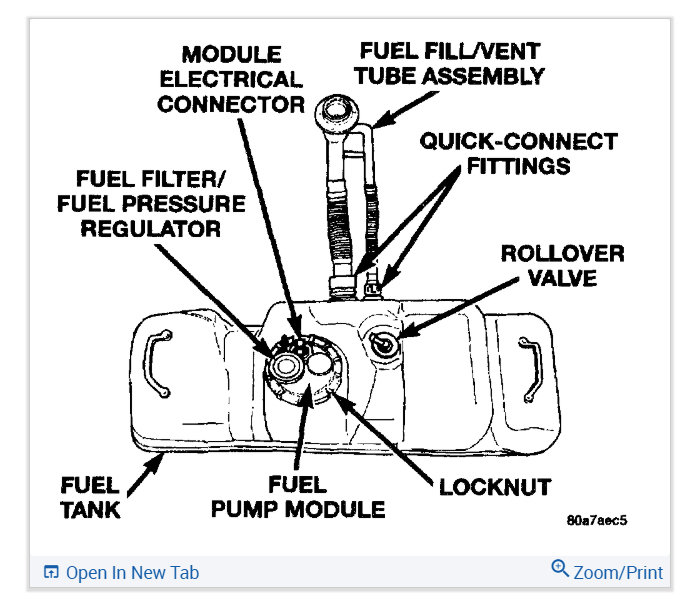 MODULE ELECTRICAL CONNECTOR

FUEL FILL/VENT TUBE ASSEMBLY

QUICK-CONNECT FITTINGS

FUEL FILTER/ FUEL PRESSURE REGULATOR

ROLLOVER VALVE

FUEL TANK

FUEL PUMP MODULE

LOCKNUT

80a7aec5

Open In New Tab

Zoom/Print