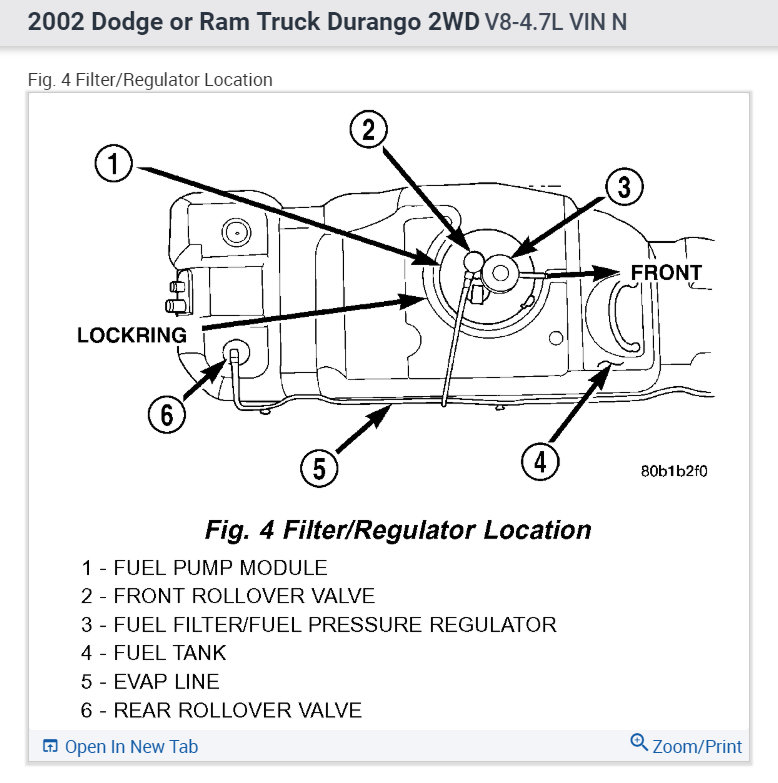 2002 Dodge or Ram Truck Durango 2WD V8-4.7L VIN N

Fig. 4 Filter/Regulator Location

1
2
3
FRONT
LOCKRING
6
5
4
80b1b2f0

Fig. 4 Filter/Regulator Location

1 - FUEL PUMP MODULE
2 - FRONT ROLLOVER VALVE
3 - FUEL FILTER/FUEL PRESSURE REGULATOR
4 - FUEL TANK
5 - EVAP LINE
6 - REAR ROLLOVER VALVE

Open In New Tab

Zoom/Print