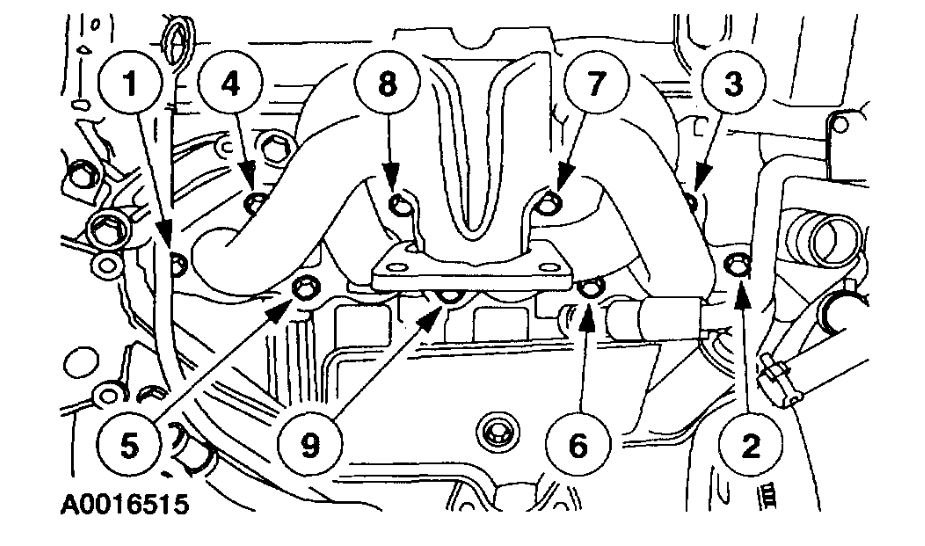 1
4
8
7
3
5
9
6
2
A0016515