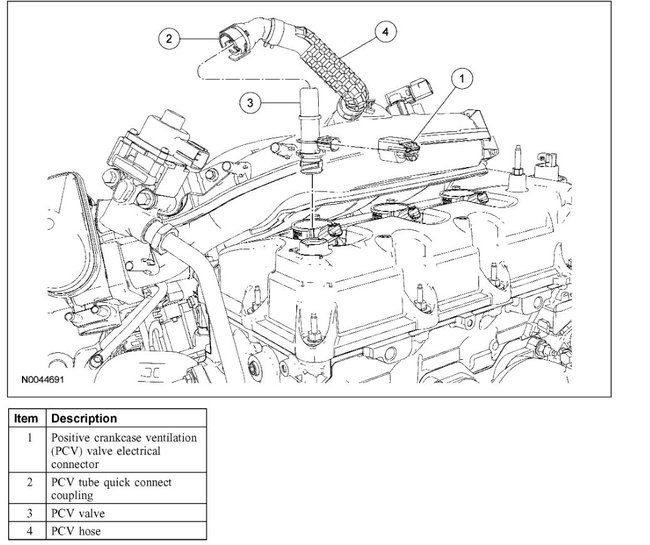 2
4
1
3
N0044691

| Item | Description |
|---|---|
| 1 | Positive crankcase ventilation (PCV) valve electrical connector |
| 2 | PCV tube quick connect coupling |
| 3 | PCV valve |
| 4 | PCV hose |