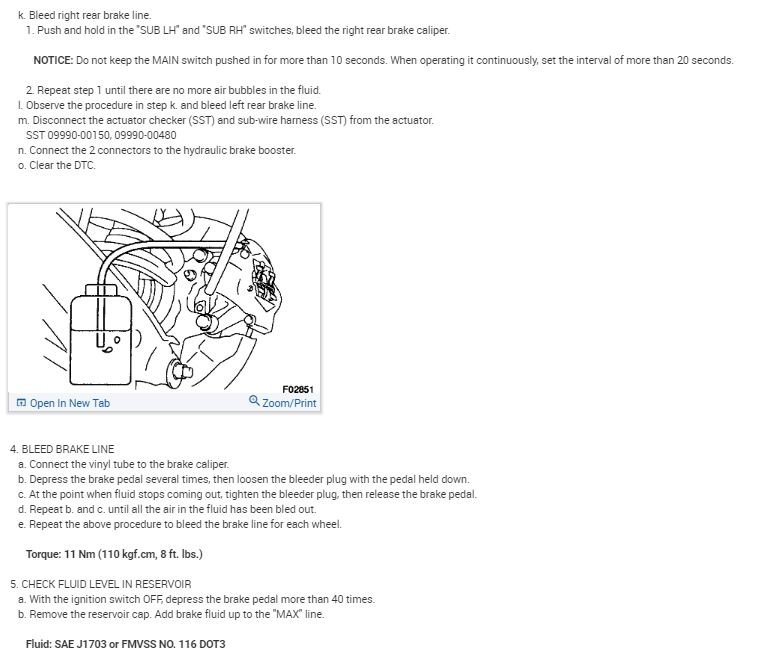 k. Bleed right rear brake line.
1. Push and hold in the "SUB LH" and "SUB RH" switches, bleed the right rear brake caliper.

NOTICE: Do not keep the MAIN switch pushed in for more than 10 seconds. When operating it continuously, set the interval of more than 20 seconds.

2. Repeat step 1 until there are no more air bubbles in the fluid.
l. Observe the procedure in step k. and bleed left rear brake line.
m. Disconnect the actuator checker (SST) and sub-wire harness (SST) from the actuator.
SST 09990-00150, 09990-00480
n. Connect the 2 connectors to the hydraulic brake booster.
o. Clear the DTC.

F02851
Open In New Tab
Zoom/Print

4. BLEED BRAKE LINE
a. Connect the vinyl tube to the brake caliper.
b. Depress the brake pedal several times, then loosen the bleeder plug with the pedal held down.
c. At the point when fluid stops coming out, tighten the bleeder plug, then release the brake pedal.
d. Repeat b. and c. until all the air in the fluid has been bled out.
e. Repeat the above procedure to bleed the brake line for each wheel.

Torque: 11 Nm (110 kgf.cm, 8 ft. lbs.)

5. CHECK FLUID LEVEL IN RESERVOIR
a. With the ignition switch OFF, depress the brake pedal more than 40 times.
b. Remove the reservoir cap. Add brake fluid up to the "MAX" line.

Fluid: SAE J1703 or FMVSS NO. 116 DOT3