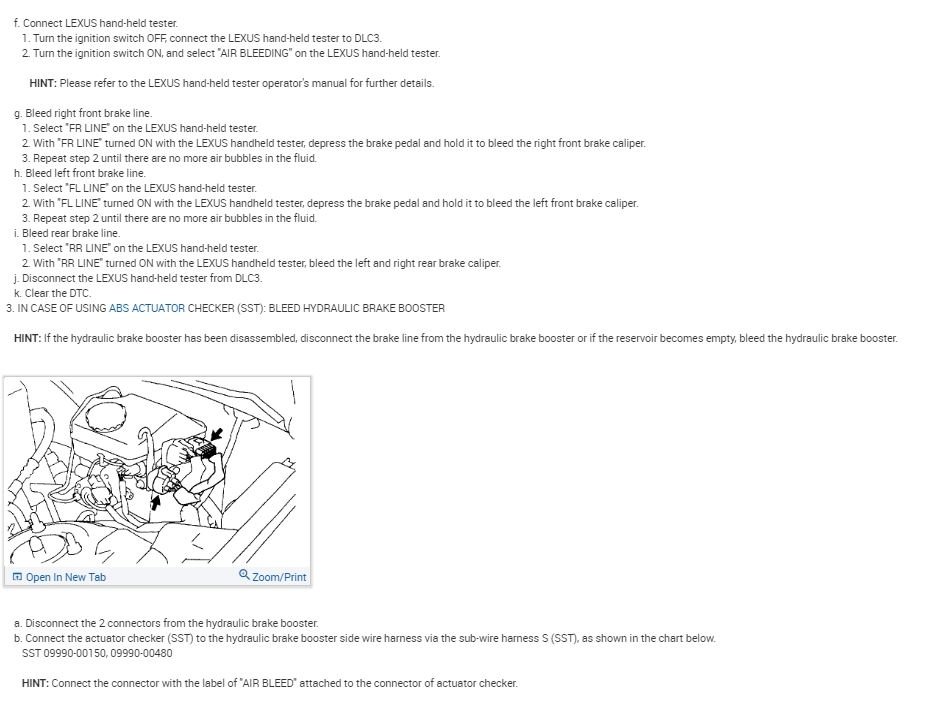 f. Connect LEXUS hand-held tester.
1. Turn the ignition switch OFF, connect the LEXUS hand-held tester to DLC3.
2. Turn the ignition switch ON, and select "AIR BLEEDING" on the LEXUS hand-held tester.

HINT: Please refer to the LEXUS hand-held tester operator's manual for further details.

g. Bleed right front brake line.
1. Select "FR LINE" on the LEXUS hand-held tester.
2. With "FR LINE" turned ON with the LEXUS handheld tester, depress the brake pedal and hold it to bleed the right front brake caliper.
3. Repeat step 2 until there are no more air bubbles in the fluid.
h. Bleed left front brake line.
1. Select "FL LINE" on the LEXUS hand-held tester.
2. With "FL LINE" turned ON with the LEXUS handheld tester, depress the brake pedal and hold it to bleed the left front brake caliper.
3. Repeat step 2 until there are no more air bubbles in the fluid.
i. Bleed rear brake line.
1. Select "RR LINE" on the LEXUS hand-held tester.
2. With "RR LINE" turned ON with the LEXUS handheld tester, bleed the left and right rear brake caliper.
j. Disconnect the LEXUS hand-held tester from DLC3.
k. Clear the DTC.
3. IN CASE OF USING ABS ACTUATOR CHECKER (SST): BLEED HYDRAULIC BRAKE BOOSTER

HINT: If the hydraulic brake booster has been disassembled, disconnect the brake line from the hydraulic brake booster or if the reservoir becomes empty, bleed the hydraulic brake booster.

Open In New Tab Zoom/Print

a. Disconnect the 2 connectors from the hydraulic brake booster.
b. Connect the actuator checker (SST) to the hydraulic brake booster side wire harness via the sub-wire harness S (SST), as shown in the chart below.
SST 09990-00150, 09990-00480

HINT: Connect the connector with the label of "AIR BLEED" attached to the connector of actuator checker.