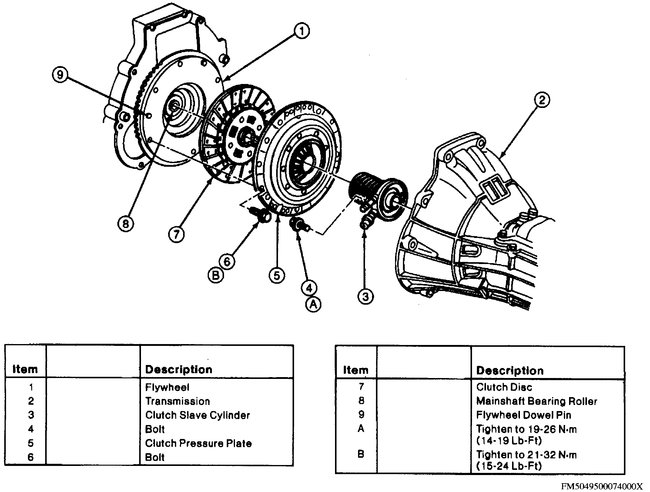 1
9
2
8
7
6
B
5
4
A
3

| Item | | Description |
|---|---|---|
| 1 | | Flywheel |
| 2 | | Transmission |
| 3 | | Clutch Slave Cylinder |
| 4 | | Bolt |
| 5 | | Clutch Pressure Plate |
| 6 | | Bolt |

| Item | | Description |
|---|---|---|
| 7 | | Clutch Disc |
| 8 | | Mainshaft Bearing Roller |
| 9 | | Flywheel Dowel Pin |
| A | | Tighten to 19-26 N·m (14-19 Lb-Ft) |
| B | | Tighten to 21-32 N·m (15-24 Lb-Ft) |

FM5049500074000X