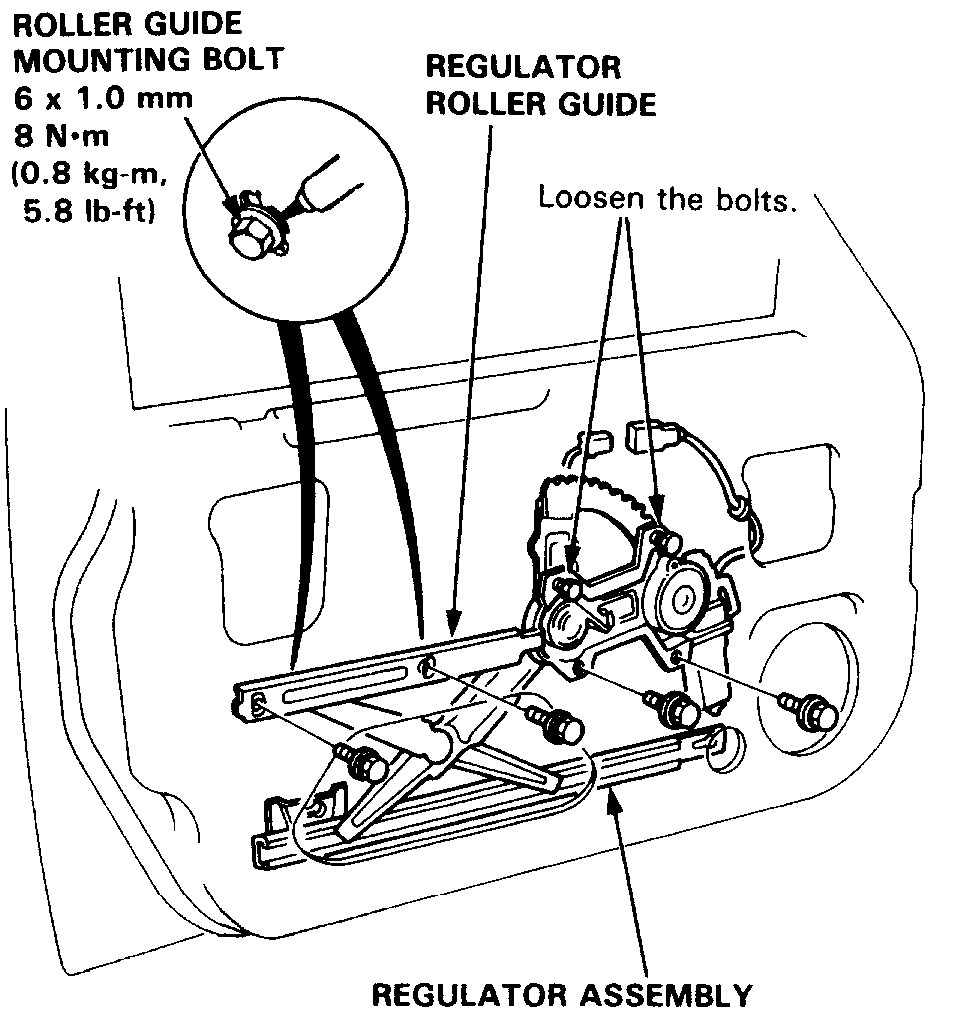 ROLLER GUIDE MOUNTING BOLT
6 x 1.0 mm
8 N·m
(0.8 kg-m,
5.8 lb-ft)

REGULATOR ROLLER GUIDE

Loosen the bolts.

REGULATOR ASSEMBLY