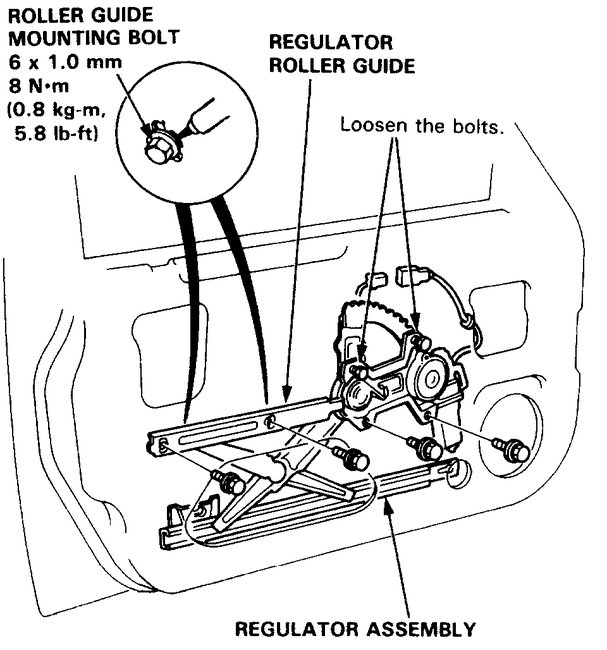 ROLLER GUIDE
MOUNTING BOLT
6 x 1.0 mm
8 N·m
(0.8 kg-m,
5.8 lb-ft)

REGULATOR
ROLLER GUIDE

Loosen the bolts.

REGULATOR ASSEMBLY