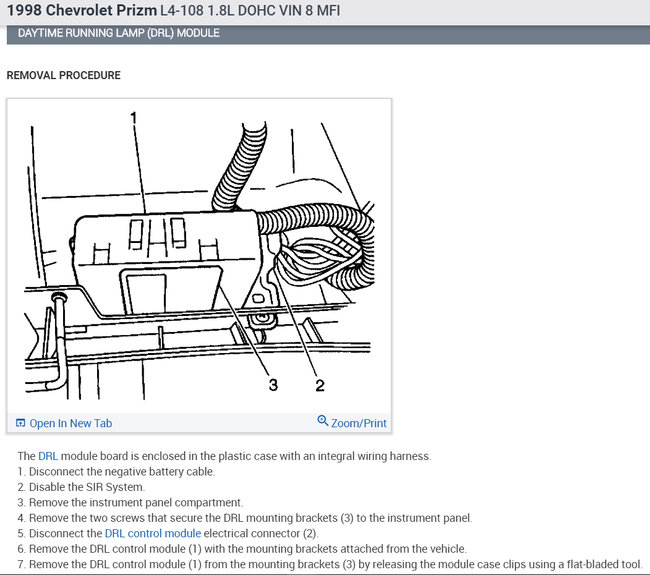 1998 Chevrolet Prizm L4-108 1.8L DOHC VIN 8 MFI

DAYTIME RUNNING LAMP (DRL) MODULE

REMOVAL PROCEDURE

1

3 2

Open In New Tab

Zoom/Print

The DRL module board is enclosed in the plastic case with an integral wiring harness.
1. Disconnect the negative battery cable.
2. Disable the SIR System.
3. Remove the instrument panel compartment.
4. Remove the two screws that secure the DRL mounting brackets (3) to the instrument panel.
5. Disconnect the DRL control module electrical connector (2).
6. Remove the DRL control module (1) with the mounting brackets attached from the vehicle.
7. Remove the DRL control module (1) from the mounting brackets (3) by releasing the module case clips using a flat-bladed tool.