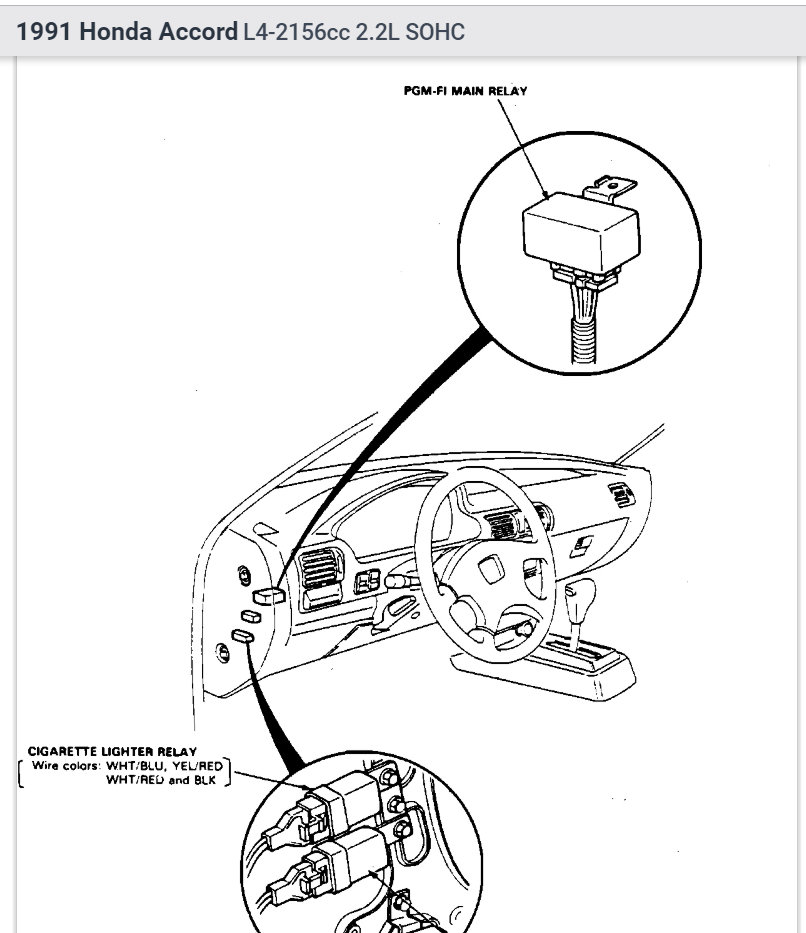 1991 Honda Accord L4-2156cc 2.2L SOHC

PGM-FI MAIN RELAY

CIGARETTE LIGHTER RELAY
Wire colors: WHT/BLU, YEL/RED WHT/RED and BLK