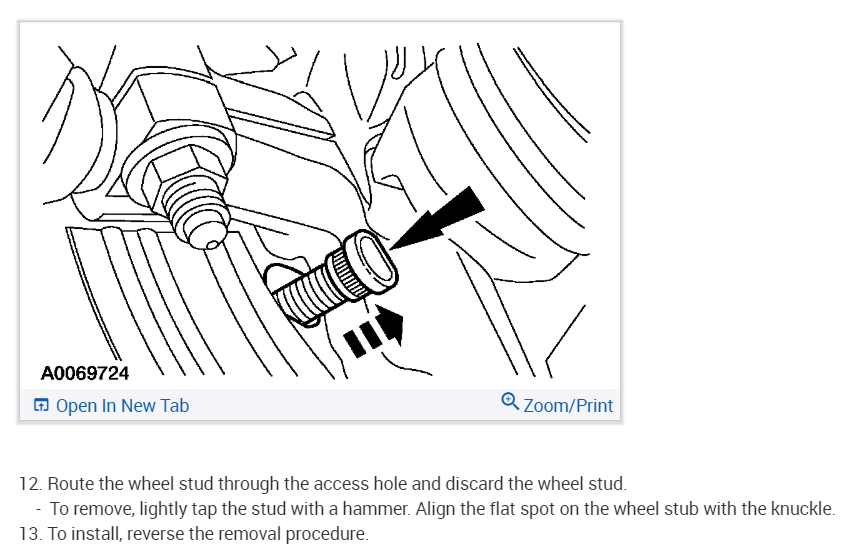 A0069724

Open In New Tab

Zoom/Print

12. Route the wheel stud through the access hole and discard the wheel stud.
- To remove, lightly tap the stud with a hammer. Align the flat spot on the wheel stub with the knuckle.
13. To install, reverse the removal procedure.