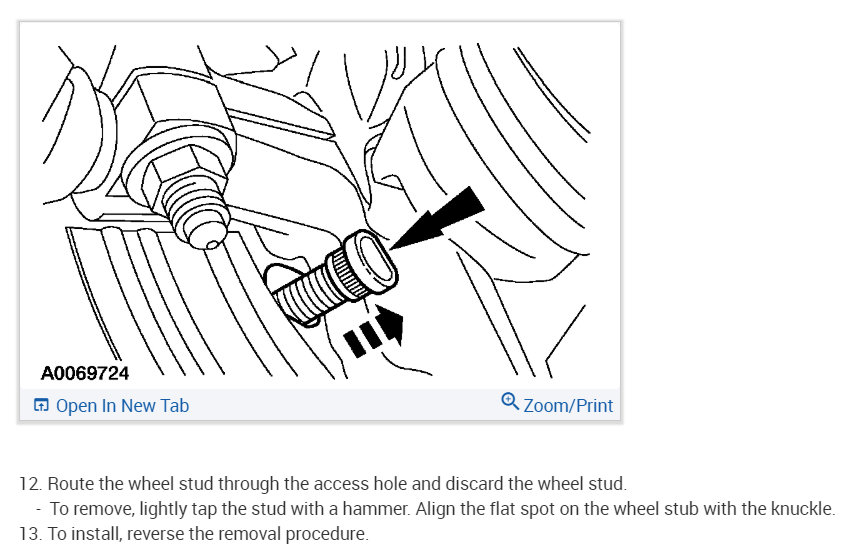 A0069724

Open In New Tab

Zoom/Print

12. Route the wheel stud through the access hole and discard the wheel stud.
- To remove, lightly tap the stud with a hammer. Align the flat spot on the wheel stub with the knuckle.
13. To install, reverse the removal procedure.