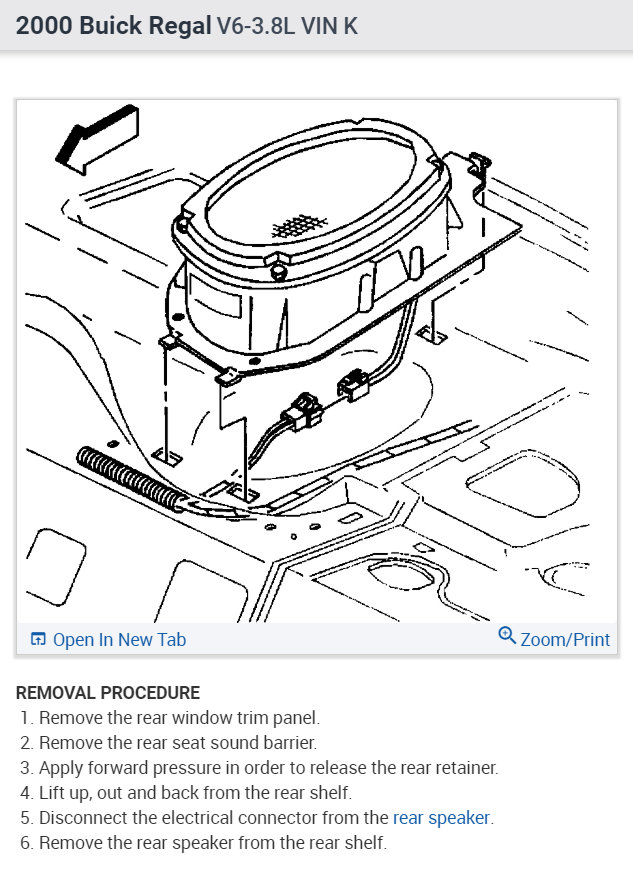 2000 Buick Regal V6-3.8L VIN K

Open In New Tab

Zoom/Print

REMOVAL PROCEDURE

1. Remove the rear window trim panel.
2. Remove the rear seat sound barrier.
3. Apply forward pressure in order to release the rear retainer.
4. Lift up, out and back from the rear shelf.
5. Disconnect the electrical connector from the rear speaker.
6. Remove the rear speaker from the rear shelf.