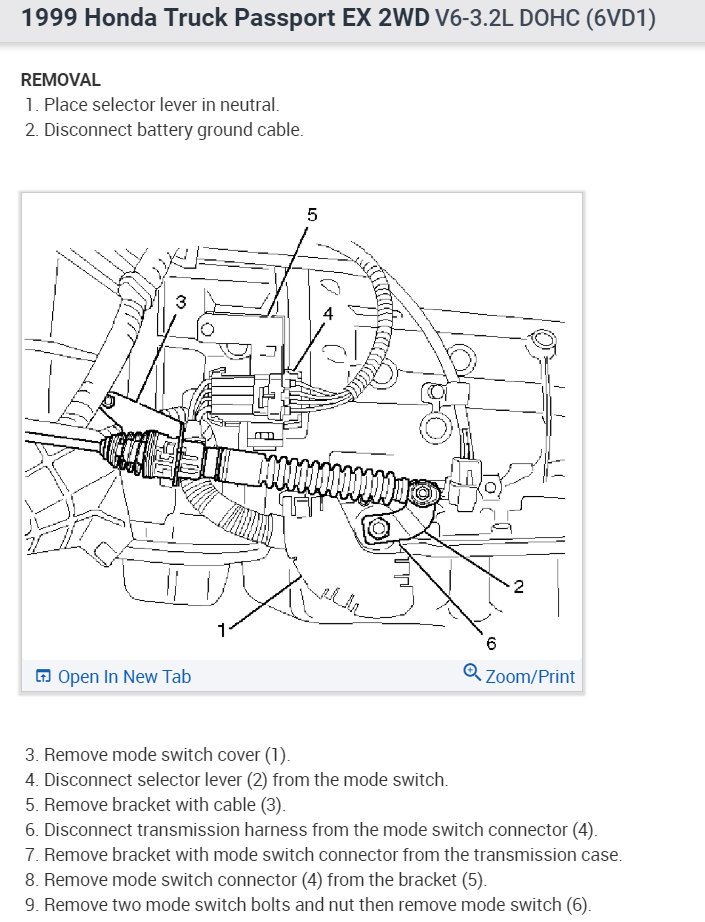 1999 Honda Truck Passport EX 2WD V6-3.2L DOHC (6VD1)

REMOVAL
1. Place selector lever in neutral.
2. Disconnect battery ground cable.

5
3
4
2
1
6

Open In New Tab
Zoom/Print

3. Remove mode switch cover (1).
4. Disconnect selector lever (2) from the mode switch.
5. Remove bracket with cable (3).
6. Disconnect transmission harness from the mode switch connector (4).
7. Remove bracket with mode switch connector from the transmission case.
8. Remove mode switch connector (4) from the bracket (5).
9. Remove two mode switch bolts and nut then remove mode switch (6).