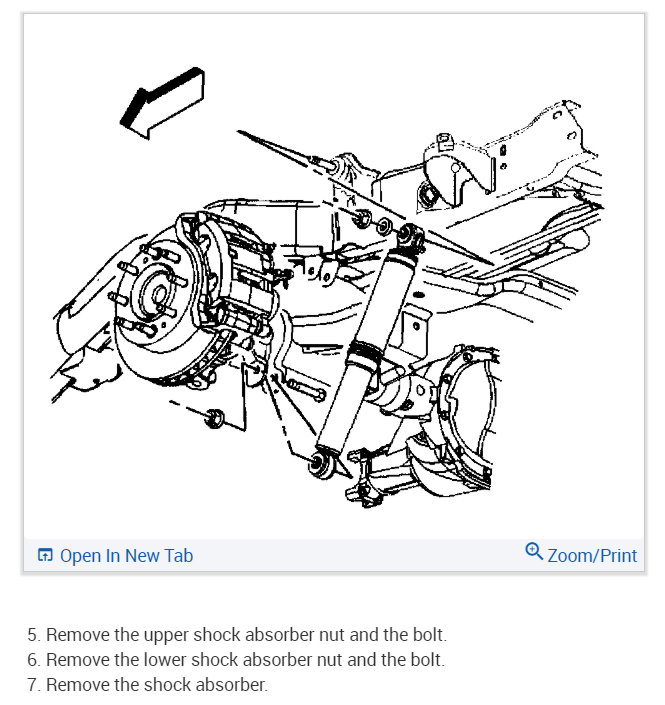 Open In New Tab

Zoom/Print

5. Remove the upper shock absorber nut and the bolt.
6. Remove the lower shock absorber nut and the bolt.
7. Remove the shock absorber.